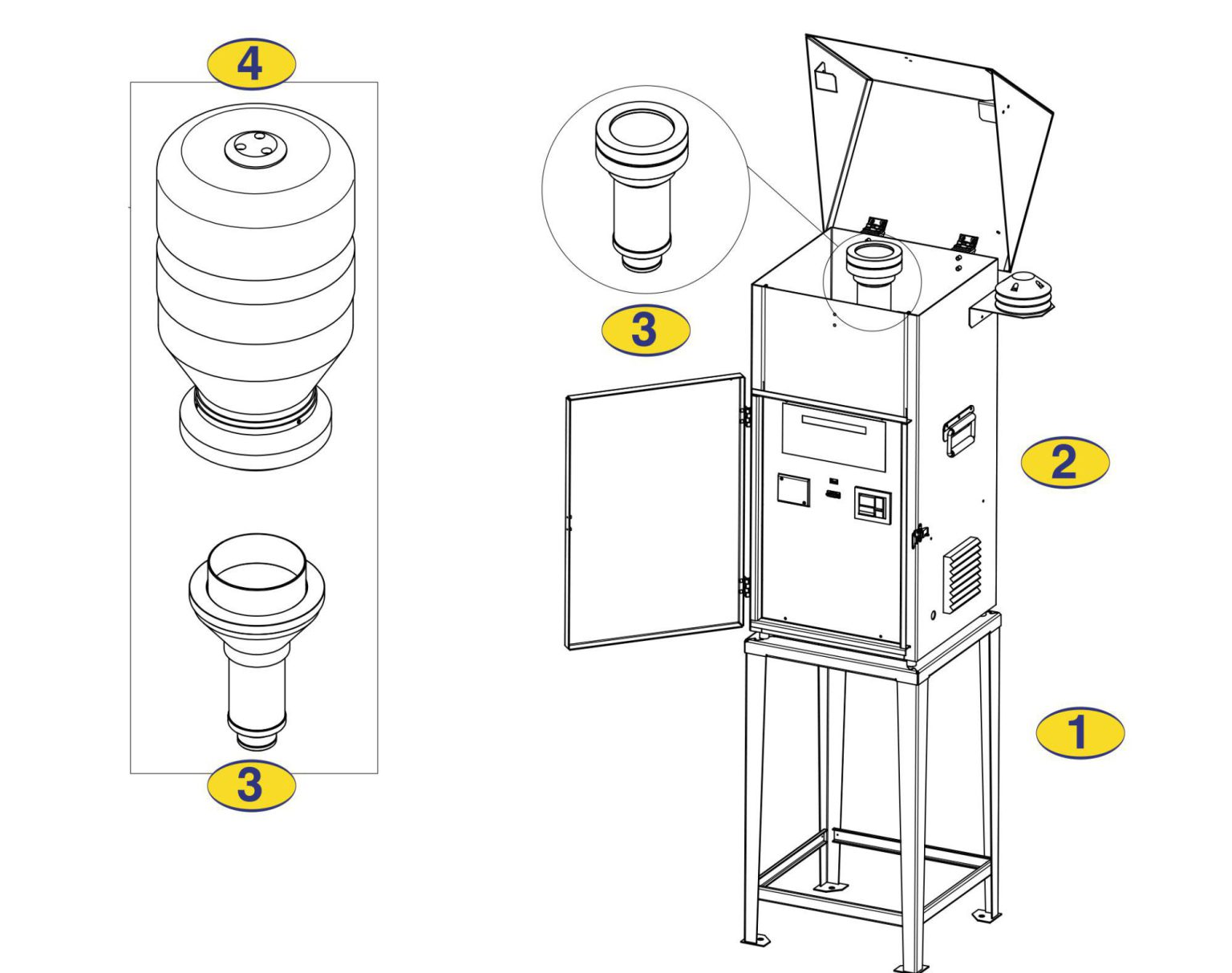 4

3

3

2

1