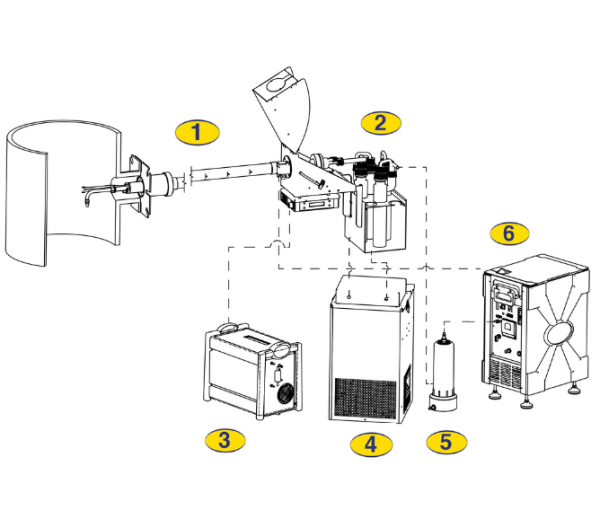 1
2
6
3
4
5