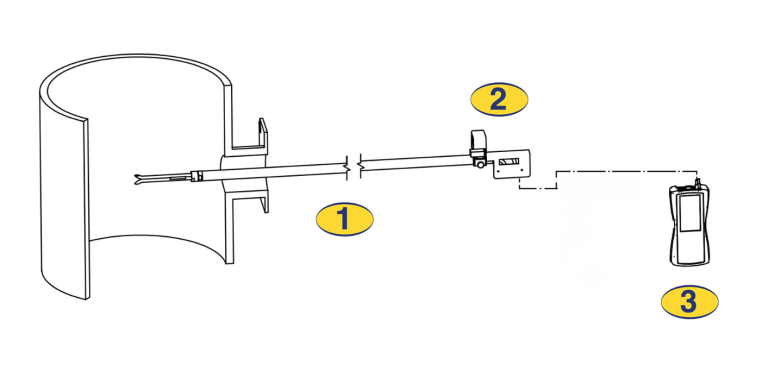 2
1
3