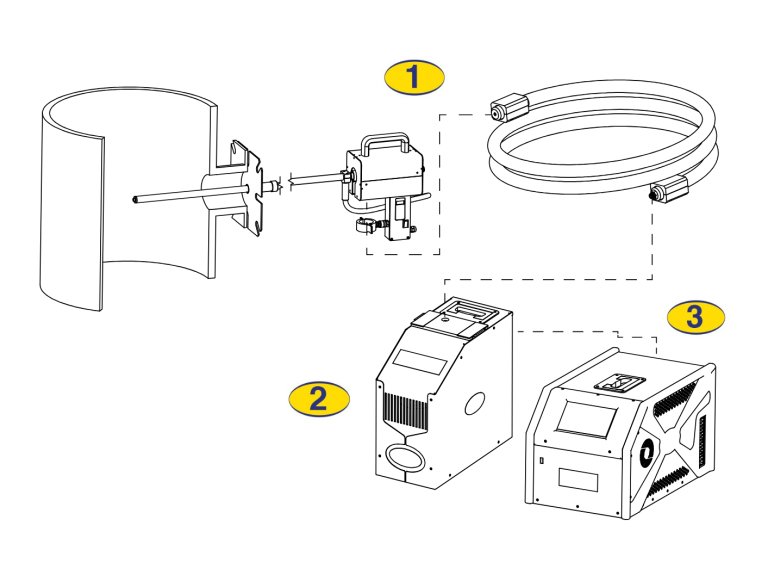 1
2
3