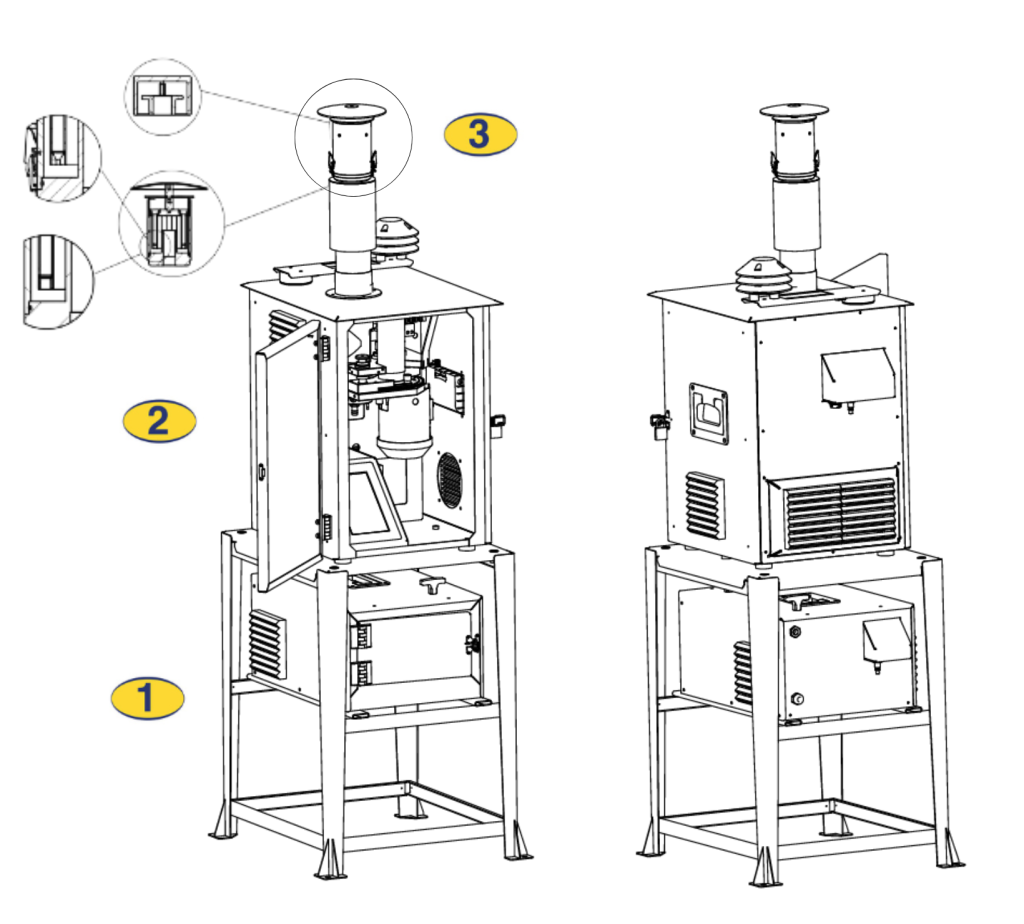 3

2

1