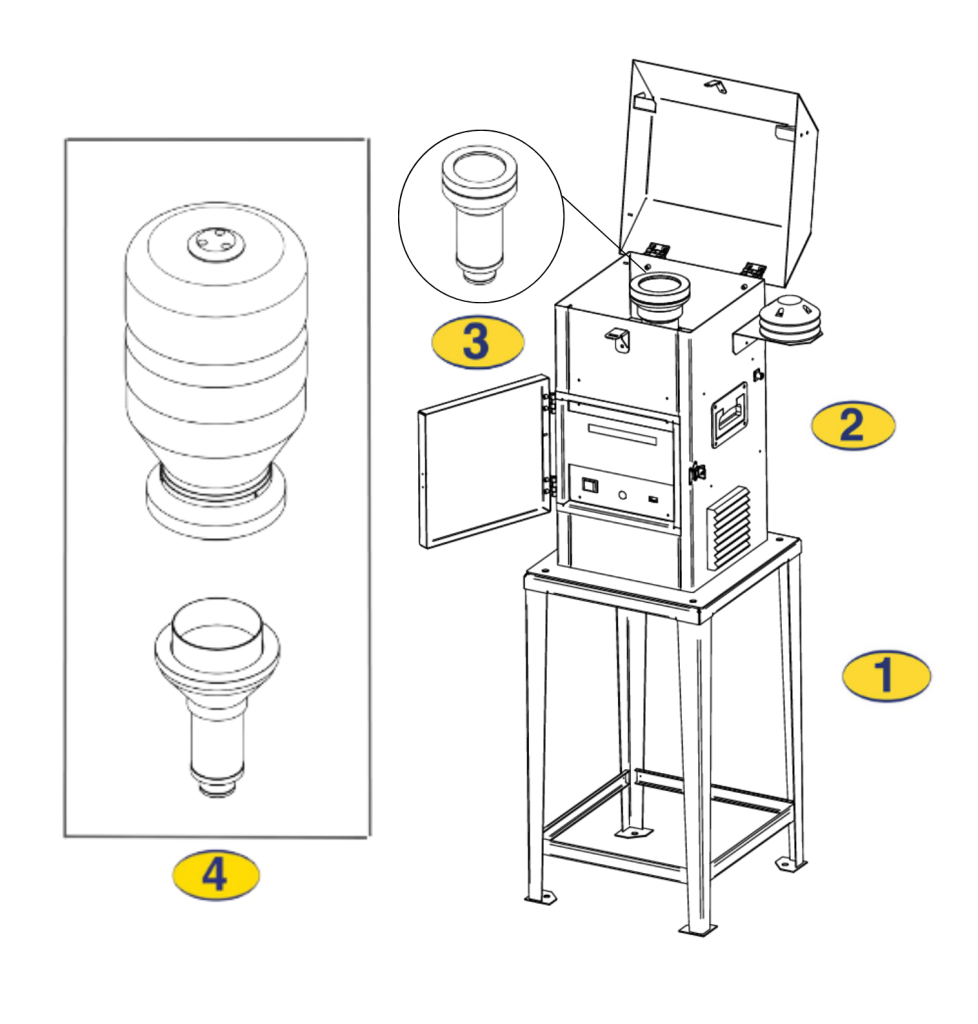 3

2

1

4